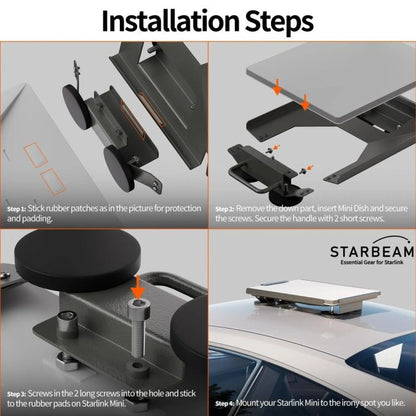 Installation Steps

Step 1: Stick rubber patches as in the picture for protection and padding.

Step 2: Remove the down part, insert Mini Dish and secure the screws. Secure the handle with 2 short screws.

Step 3: Screws in the 2 long screws into the hole and stick to the rubber pads on Starlink Mini.

STARBEAM
Essential Gear for Starlink

Step 4: Mount your Starlink Mini to the irony spot you like.